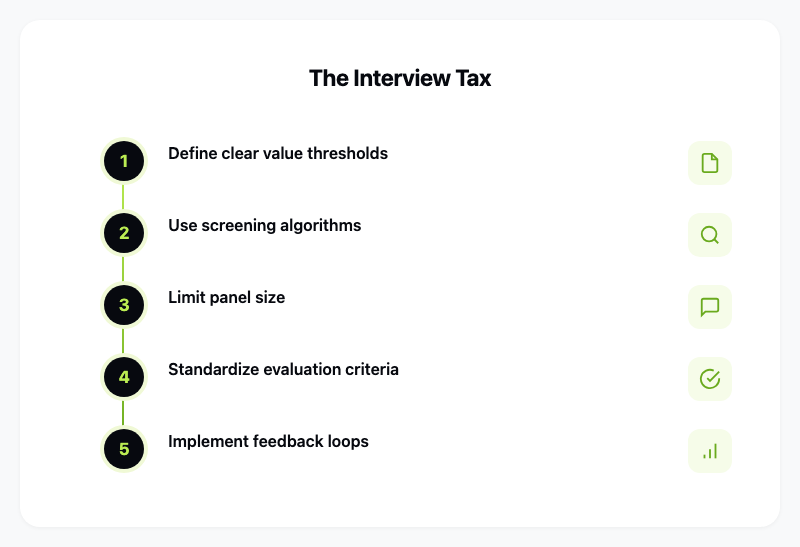 The Interview Tax

1 Define clear value thresholds

2 Use screening algorithms

3 Limit panel size

4 Standardize evaluation criteria

5 Implement feedback loops