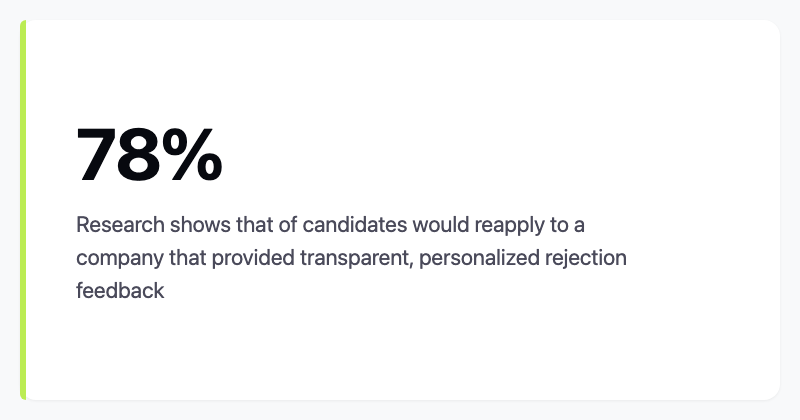 78%

Research shows that of candidates would reapply to a company that provided transparent, personalized rejection feedback