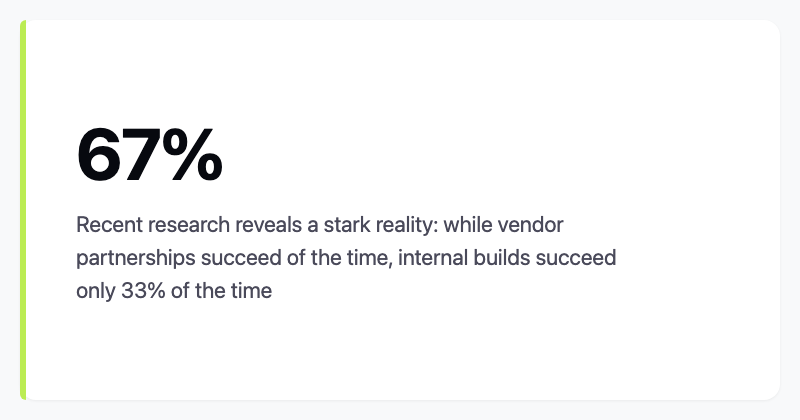 67%

Recent research reveals a stark reality: while vendor partnerships succeed of the time, internal builds succeed only 33% of the time